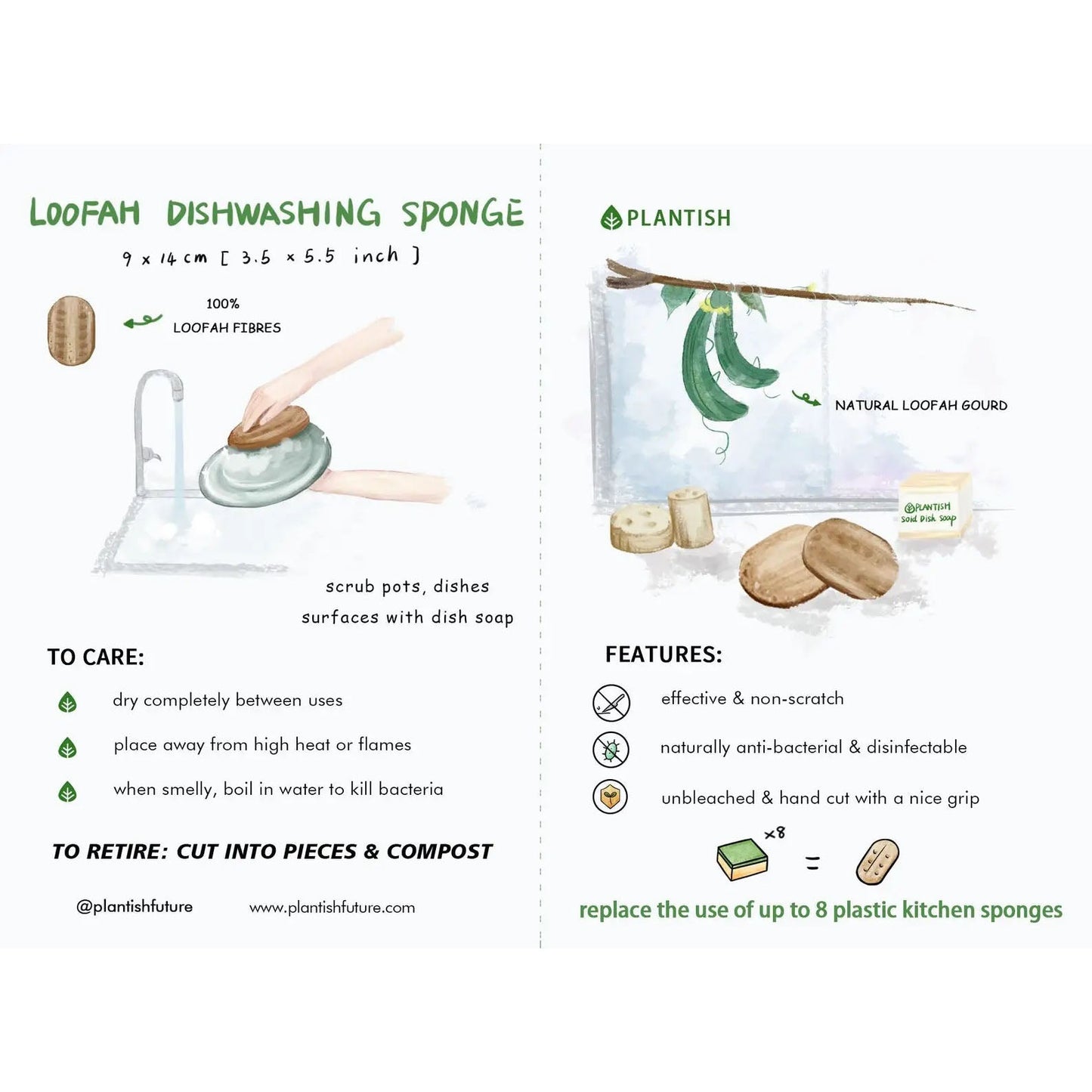 LOOFAH DISHWASHING SPONGE

9 x 14 cm [ 3.5 x 5.5 inch ]

100%
LOOFAH FIBRES

scrub pots, dishes
surfaces with dish soap

TO CARE:

dry completely between uses

place away from high heat or flames

when smelly, boil in water to kill bacteria

TO RETIRE: CUT INTO PIECES & COMPOST

@plantishfuture

www.plantishfuture.com

PLANTISH

NATURAL LOOFAH GOURD

PLANTISH
Solid Dish Soap

FEATURES:

effective & non-scratch

naturally anti-bacterial & disinfectable

unbleached & hand cut with a nice grip

x8

=

replace the use of up to 8 plastic kitchen sponges