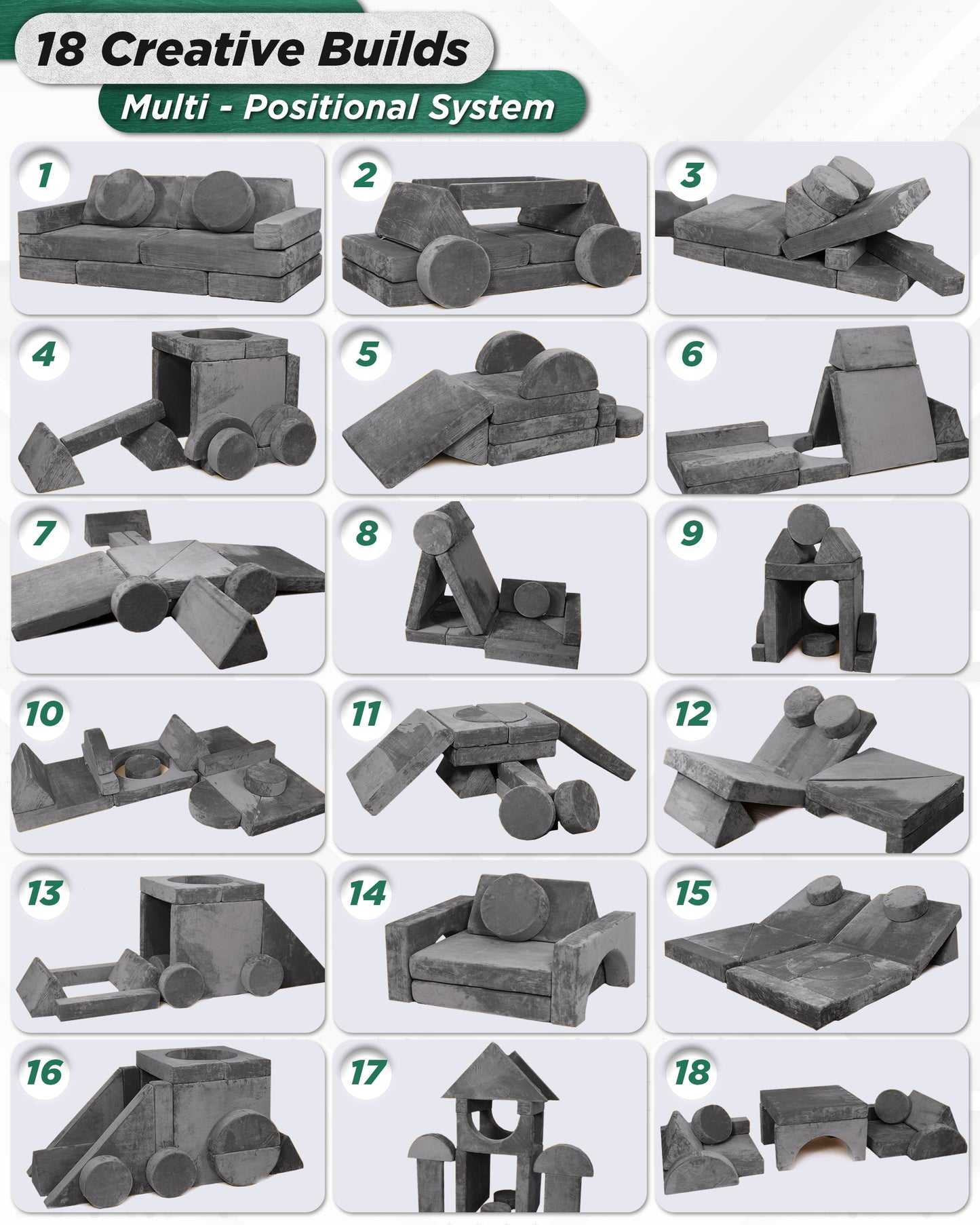 18 Creative Builds

Multi - Positional System

1

2

3

4

5

6

7

8

9

10

11

12

13

14

15

16

17

18