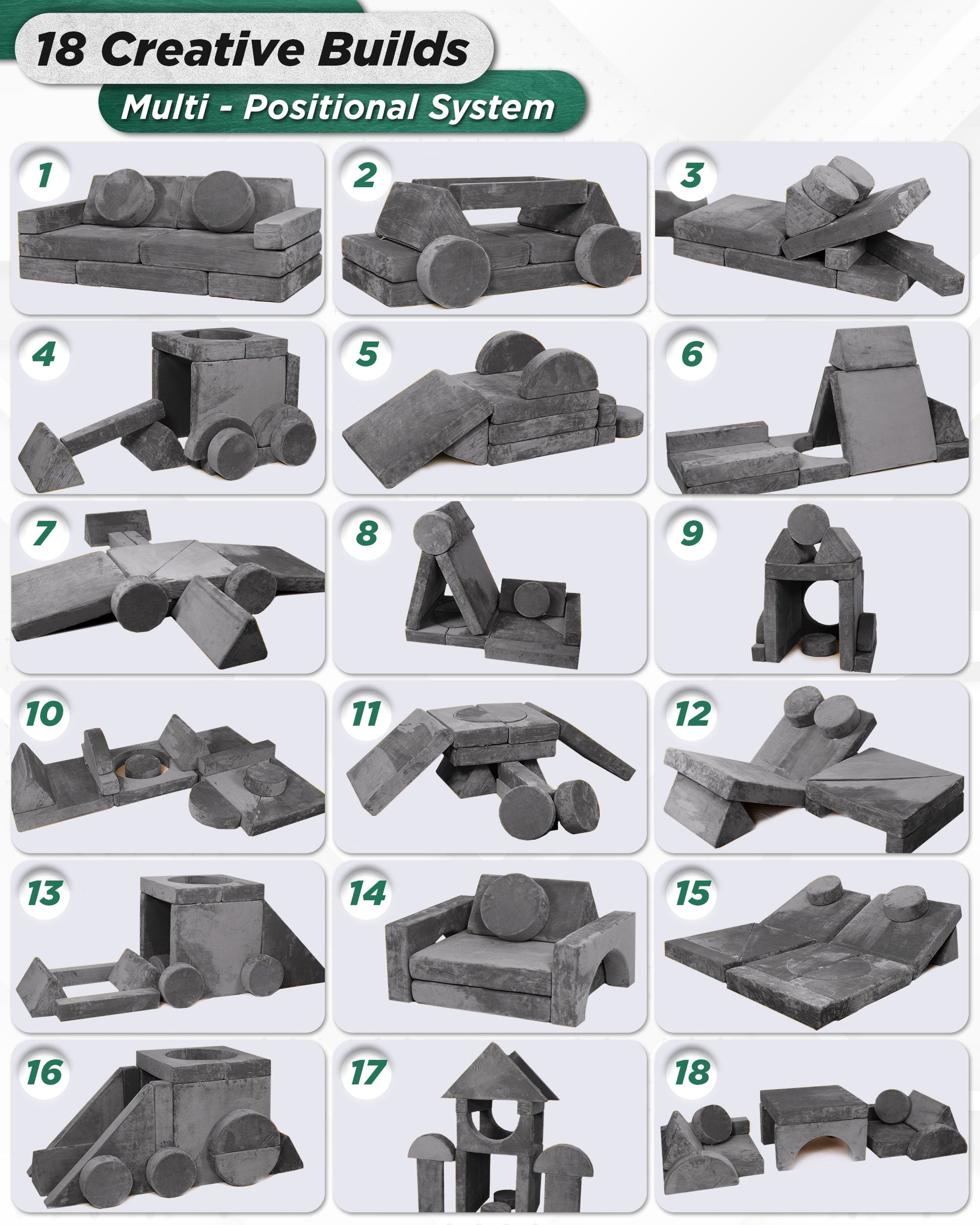 18 Creative Builds
Multi - Positional System

1

2

3

4

5

6

7

8

9

10

11

12

13

14

15

16

17

18