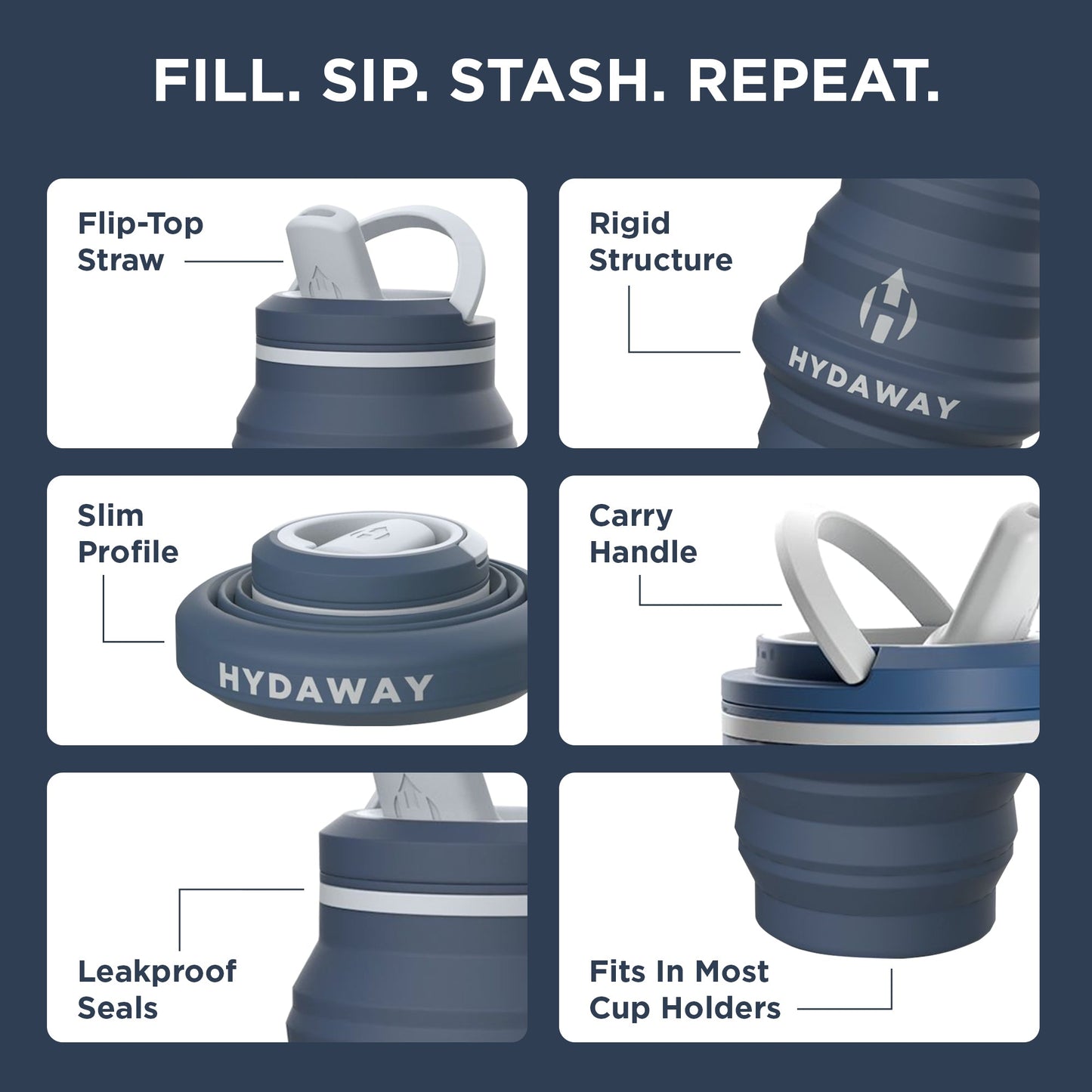 FILL. SIP. STASH. REPEAT.

Flip-Top Straw

Rigid Structure

HYDAWAY

Slim Profile

HYDAWAY

Carry Handle

Leakproof Seals

Fits In Most Cup Holders