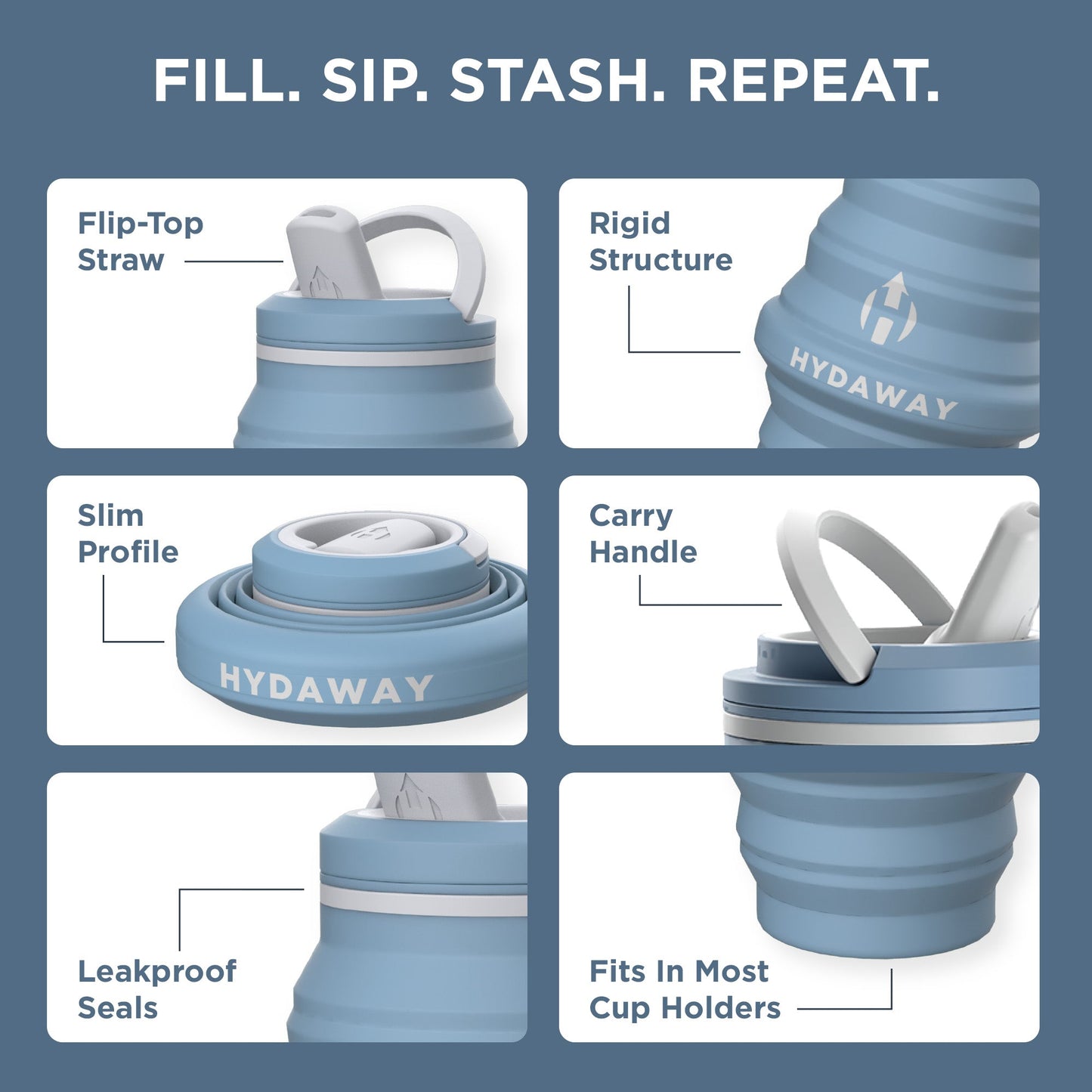 FILL. SIP. STASH. REPEAT.

Flip-Top Straw

Rigid Structure

HYDAWAY

Slim Profile

HYDAWAY

Carry Handle

Leakproof Seals

Fits In Most Cup Holders