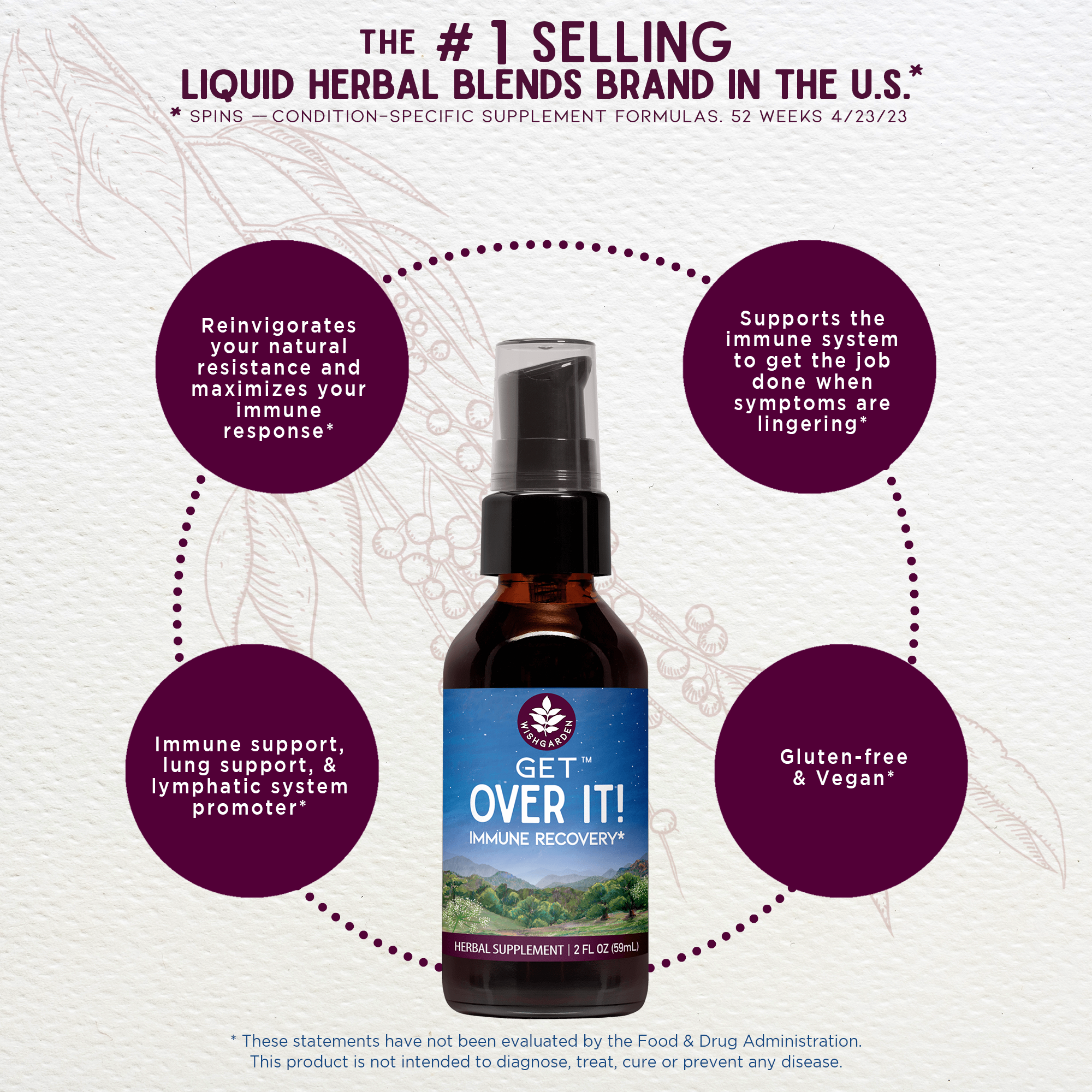 THE # 1 SELLING
LIQUID HERBAL BLENDS BRAND IN THE U.S.*
* SPINS — CONDITION-SPECIFIC SUPPLEMENT FORMULAS. 52 WEEKS 4/23/23

Reinvigorates your natural resistance and maximizes your immune response*

Supports the immune system to get the job done when symptoms are lingering*

Immune support, lung support, & lymphatic system promoter*

Gluten-free & Vegan*

WISHGARDEN
GET™
OVER IT!
IMMUNE RECOVERY*
HERBAL SUPPLEMENT | 2 FL OZ (59mL)

* These statements have not been evaluated by the Food & Drug Administration. This product is not intended to diagnose, treat, cure or prevent any disease.