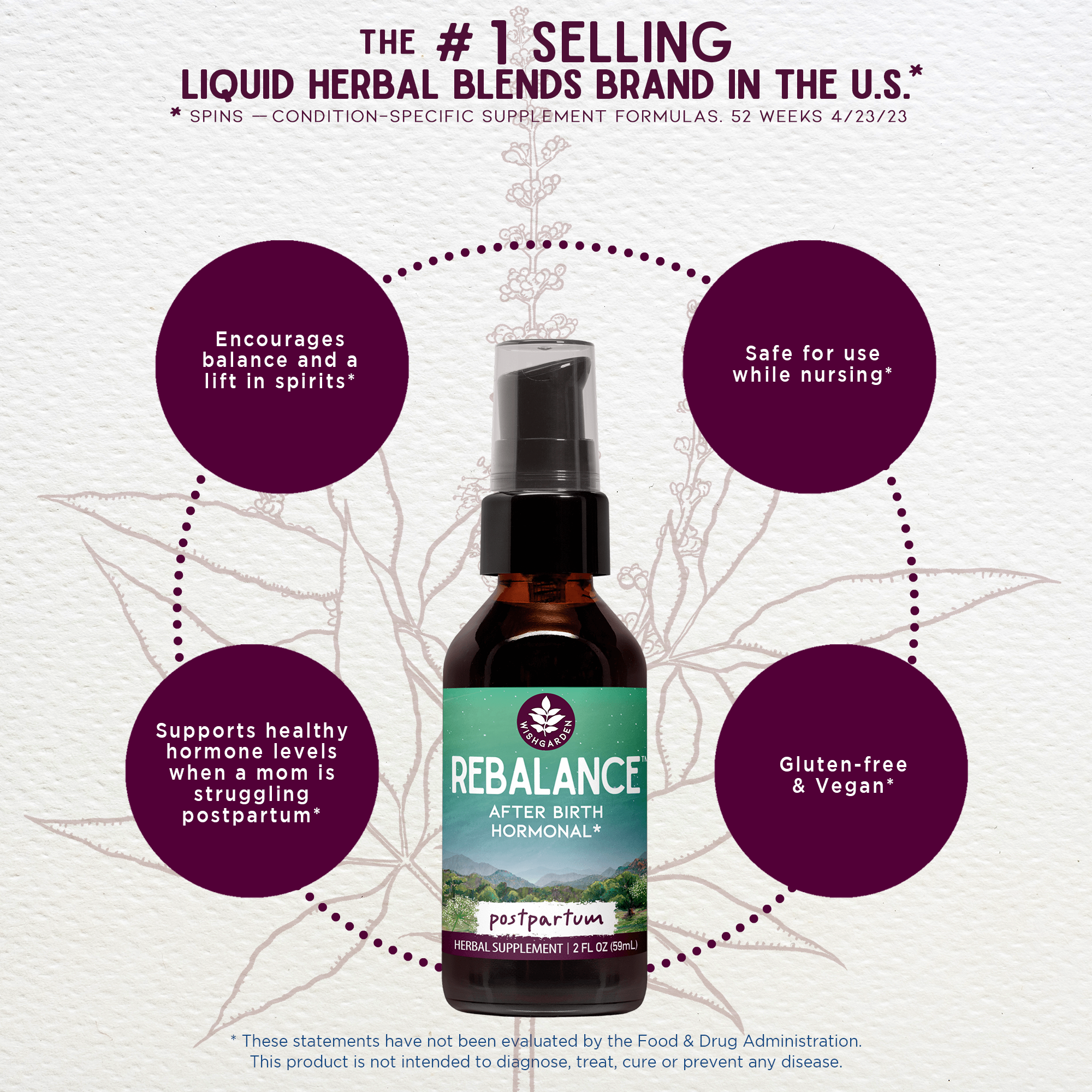 THE # 1 SELLING
LIQUID HERBAL BLENDS BRAND IN THE U.S.*
* SPINS — CONDITION-SPECIFIC SUPPLEMENT FORMULAS. 52 WEEKS 4/23/23

Encourages balance and a lift in spirits*

Safe for use while nursing*

Supports healthy hormone levels when a mom is struggling postpartum*

Gluten-free & Vegan*

WISHGARDEN
REBALANCE™
AFTER BIRTH HORMONAL*
postpartum
HERBAL SUPPLEMENT | 2 FL OZ (59mL)

* These statements have not been evaluated by the Food & Drug Administration. This product is not intended to diagnose, treat, cure or prevent any disease.