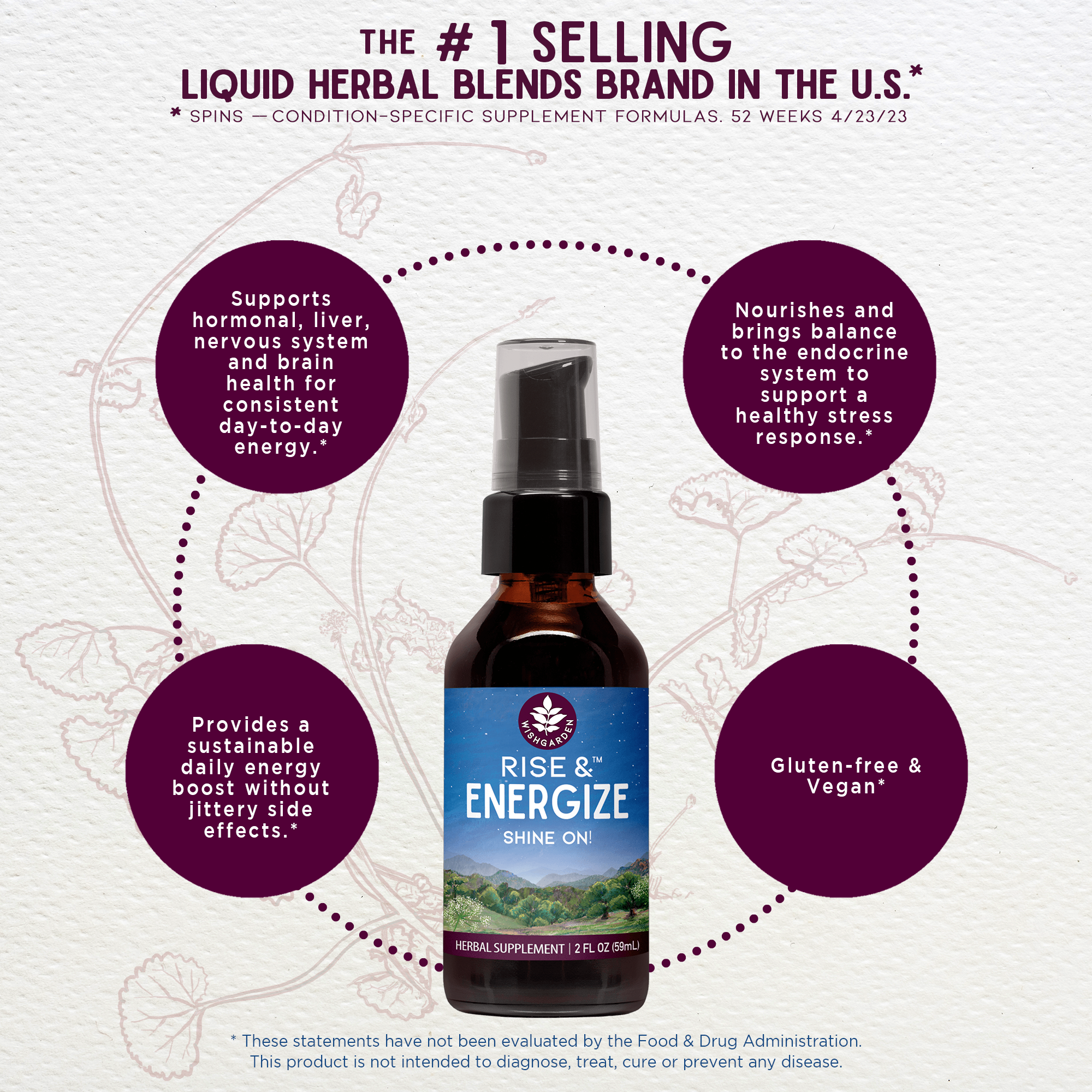 THE # 1 SELLING
LIQUID HERBAL BLENDS BRAND IN THE U.S.*
* SPINS — CONDITION-SPECIFIC SUPPLEMENT FORMULAS. 52 WEEKS 4/23/23

Supports hormonal, liver, nervous system and brain health for consistent day-to-day energy.*

Nourishes and brings balance to the endocrine system to support a healthy stress response.*

Provides a sustainable daily energy boost without jittery side effects.*

Gluten-free & Vegan*

WISHGARDEN
RISE &™
ENERGIZE
SHINE ON!
HERBAL SUPPLEMENT | 2 FL OZ (59mL)

* These statements have not been evaluated by the Food & Drug Administration. This product is not intended to diagnose, treat, cure or prevent any disease.