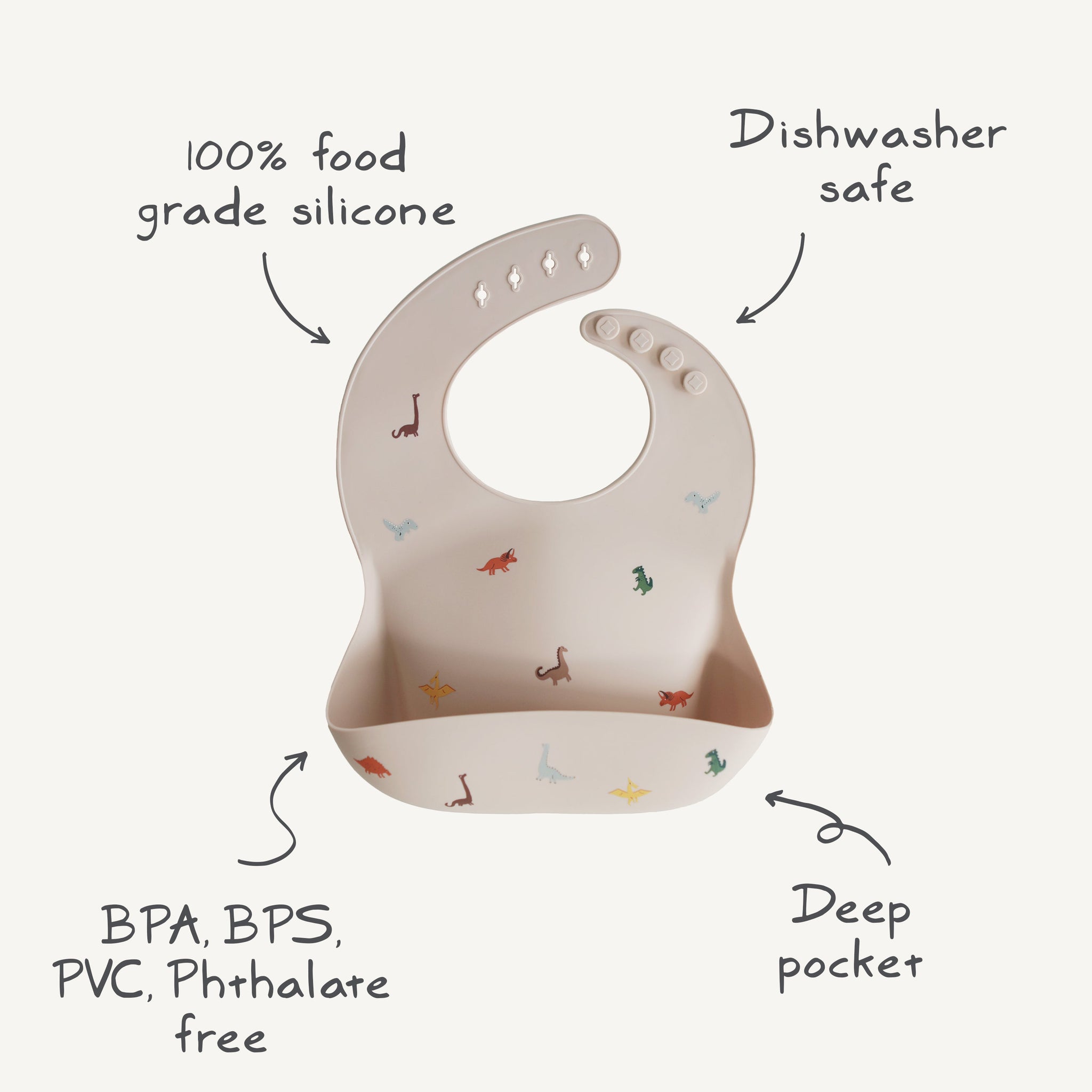 100% food grade silicone

Dishwasher safe

BPA, BPS, PVC, Phthalate free

Deep pocket