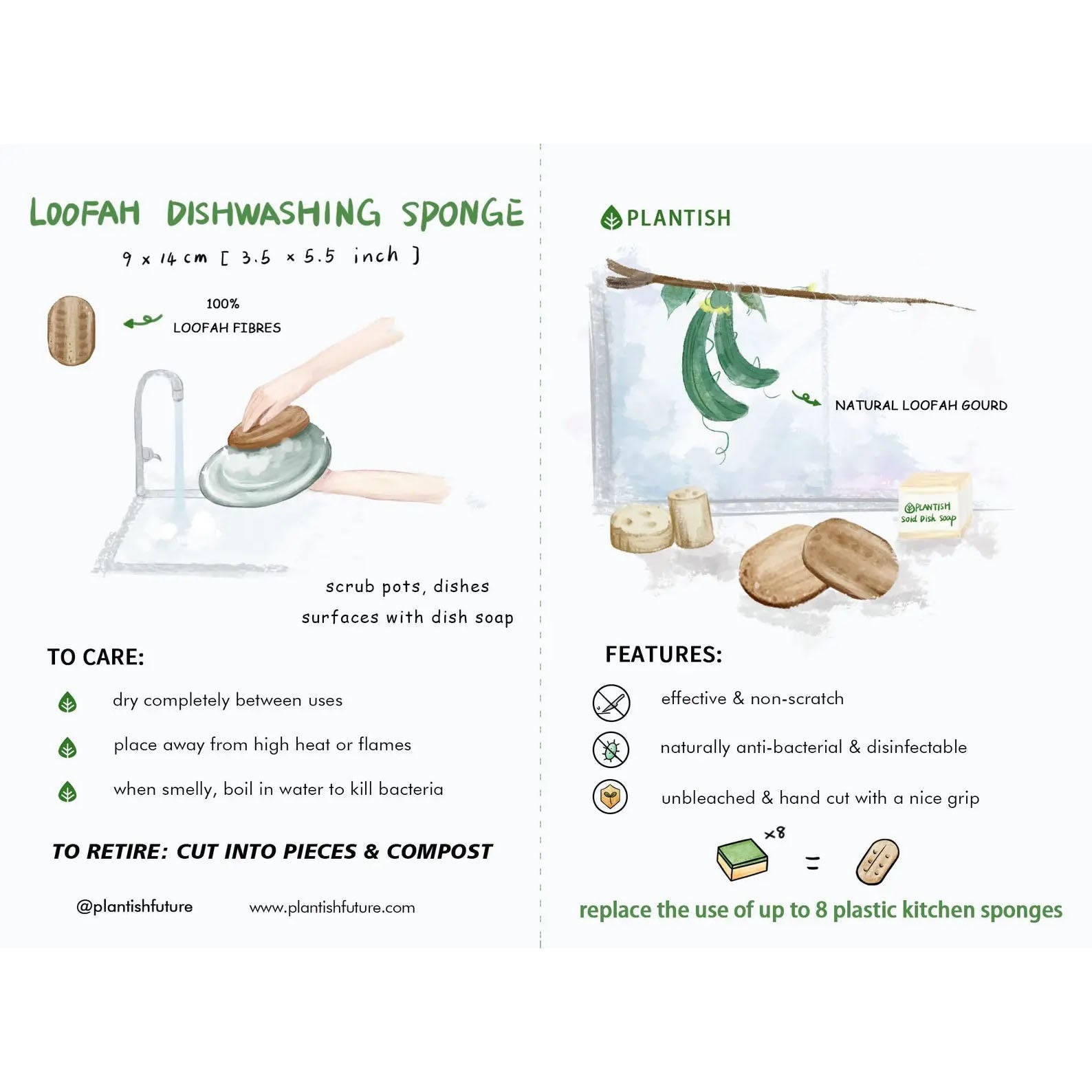 LOOFAH DISHWASHING SPONGE

9 x 14 cm [ 3.5 x 5.5 inch ]

100%
LOOFAH FIBRES

scrub pots, dishes
surfaces with dish soap

TO CARE:

dry completely between uses

place away from high heat or flames

when smelly, boil in water to kill bacteria

TO RETIRE: CUT INTO PIECES & COMPOST

@plantishfuture

www.plantishfuture.com

PLANTISH

NATURAL LOOFAH GOURD

PLANTISH
Soid Dish Soap

FEATURES:

effective & non-scratch

naturally anti-bacterial & disinfectable

unbleached & hand cut with a nice grip

x8

=

replace the use of up to 8 plastic kitchen sponges